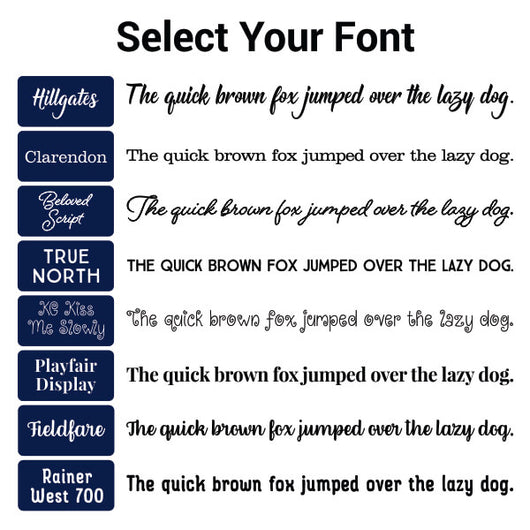 Select Your Font

Hillgates The quick brown fox jumped over the lazy dog.

Clarendon The quick brown fox jumped over the lazy dog.

Beloved Script The quick brown fox jumped over the lazy dog.

TRUE NORTH THE QUICK BROWN FOX JUMPED OVER THE LAZY DOG.

KG Kiss Me Slowly The quick brown fox jumped over the lazy dog.

Playfair Display The quick brown fox jumped over the lazy dog.

Fieldfare The quick brown fox jumped over the lazy dog.

Rainer West 700 The quick brown fox jumped over the lazy dog.