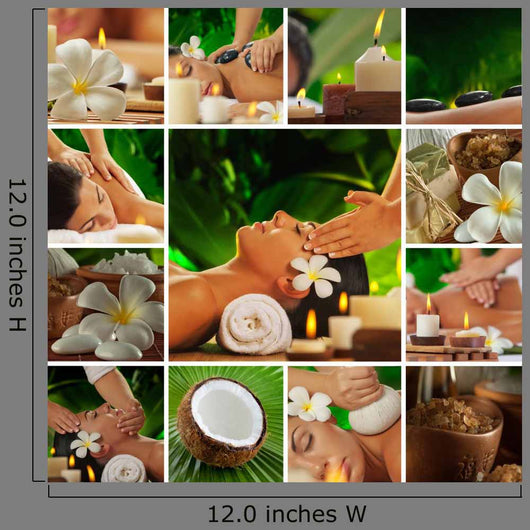 12.0 inches H

12.0 inches W